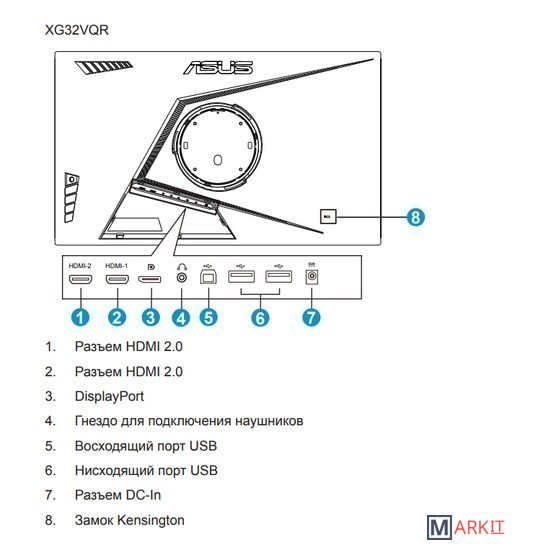 XG32VQR

ASUS

8

HDMI-2

HDMI-1

1

2

3

4

5

6

7

1. Разъем HDMI 2.0

2. Разъем HDMI 2.0

3. DisplayPort

4. Гнездо для подключения наушников

5. Восходящий порт USB

6. Нисходящий порт USB

7. Разъем DC-In

8. Замок Kensington

MARKIT