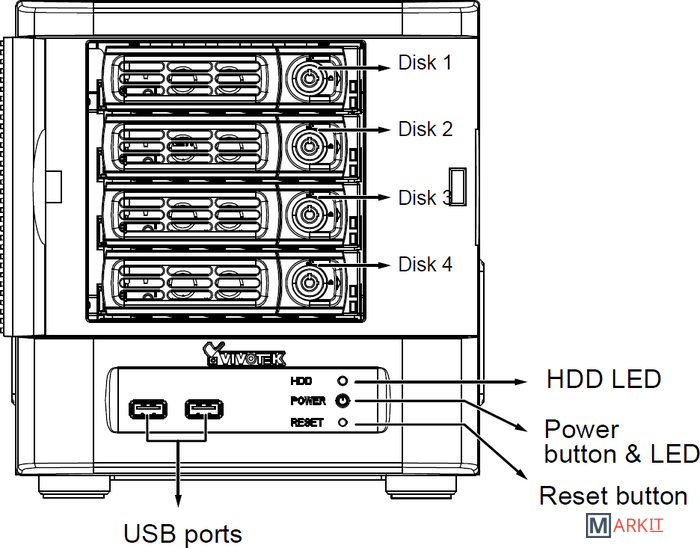 Disk 1
Disk 2
Disk 3
Disk 4
VIVOTEK
HDD
POWER
RESET
HDD LED
Power button & LED
Reset button
USB ports
MARKIT